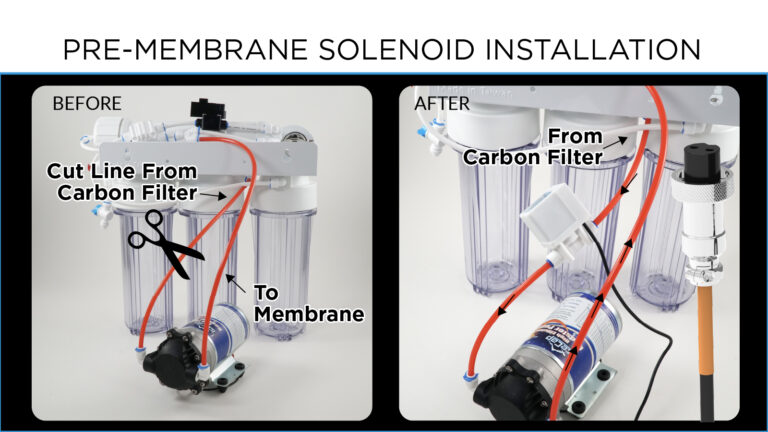 PRE-MEMBRANE SOLENOID INSTALLATION

BEFORE

Cut Line From Carbon Filter

To Membrane

AFTER

From Carbon Filter