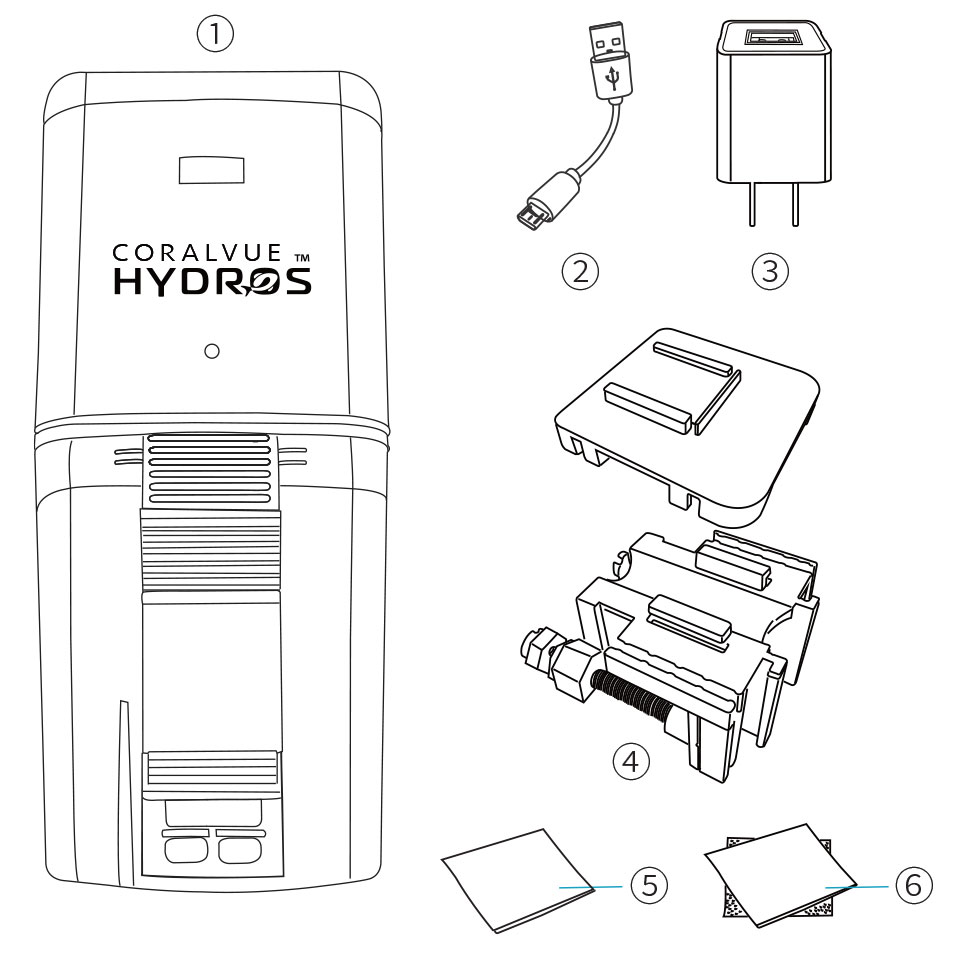 ①

CORALVUE ™
HYDROS

②

③

④

⑤

⑥